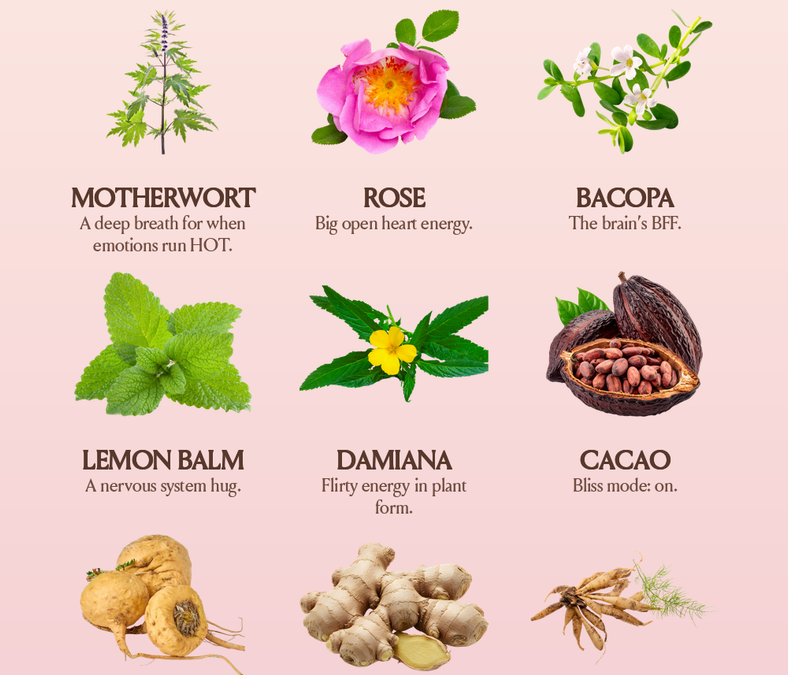 MOTHERWORT
A deep breath for when emotions run HOT.

ROSE
Big open heart energy.

BACOPA
The brain's BFF.

LEMON BALM
A nervous system hug.

DAMIANA
Flirty energy in plant form.

CACAO
Bliss mode: on.